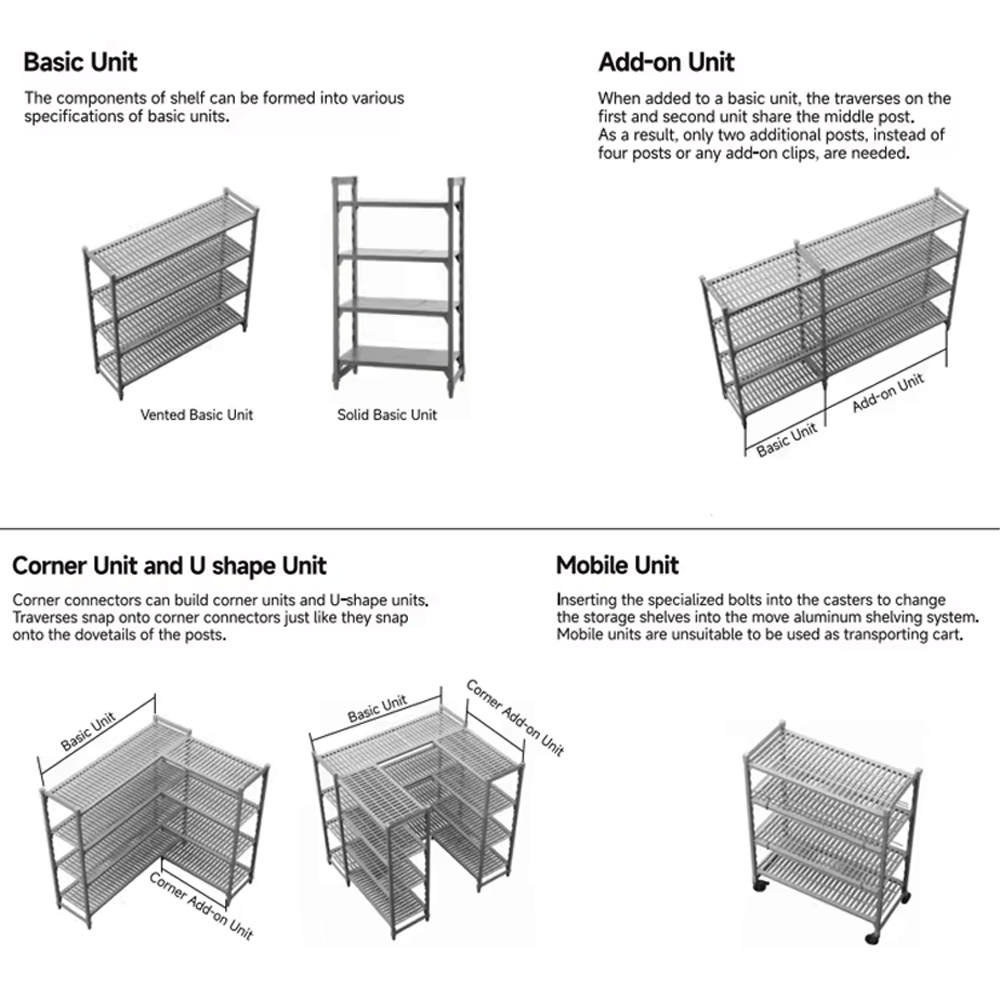 Basic Unit

The components of shelf can be formed into various specifications of basic units.

Vented Basic Unit

Solid Basic Unit

Add-on Unit

When added to a basic unit, the traverses on the first and second unit share the middle post.
As a result, only two additional posts, instead of four posts or any add-on clips, are needed.

Basic Unit

Add-on Unit

Corner Unit and U shape Unit

Corner connectors can build corner units and U-shape units. Traverses snap onto corner connectors just like they snap onto the dovetails of the posts.

Basic Unit

Corner Add-on Unit

Basic Unit

Corner Add-on Unit

Mobile Unit

Inserting the specialized bolts into the casters to change the storage shelves into the move aluminum shelving system.
Mobile units are unsuitable to be used as transporting cart.